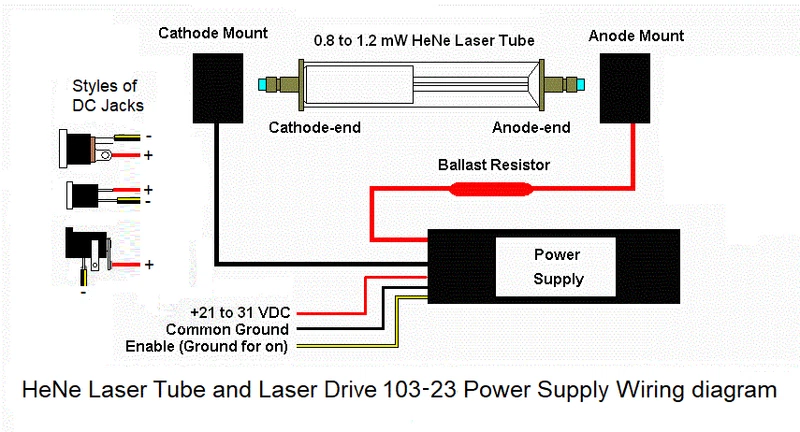 Cathode Mount

0.8 to 1.2 mW HeNe Laser Tube

Anode Mount

Styles of DC Jacks

-
+

+
-

+
-

Cathode-end

Anode-end

Ballast Resistor

Power Supply

+21 to 31 VDC
Common Ground
Enable (Ground for on)

HeNe Laser Tube and Laser Drive 103-23 Power Supply Wiring diagram